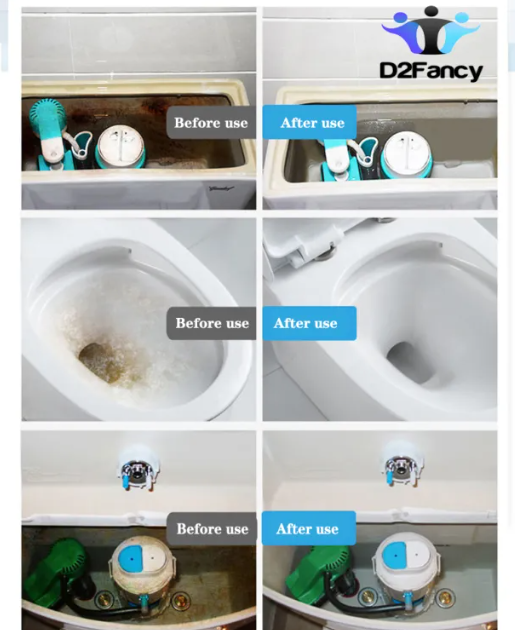 D2Fancy

Before use

After use

Before use

After use

Before use

After use